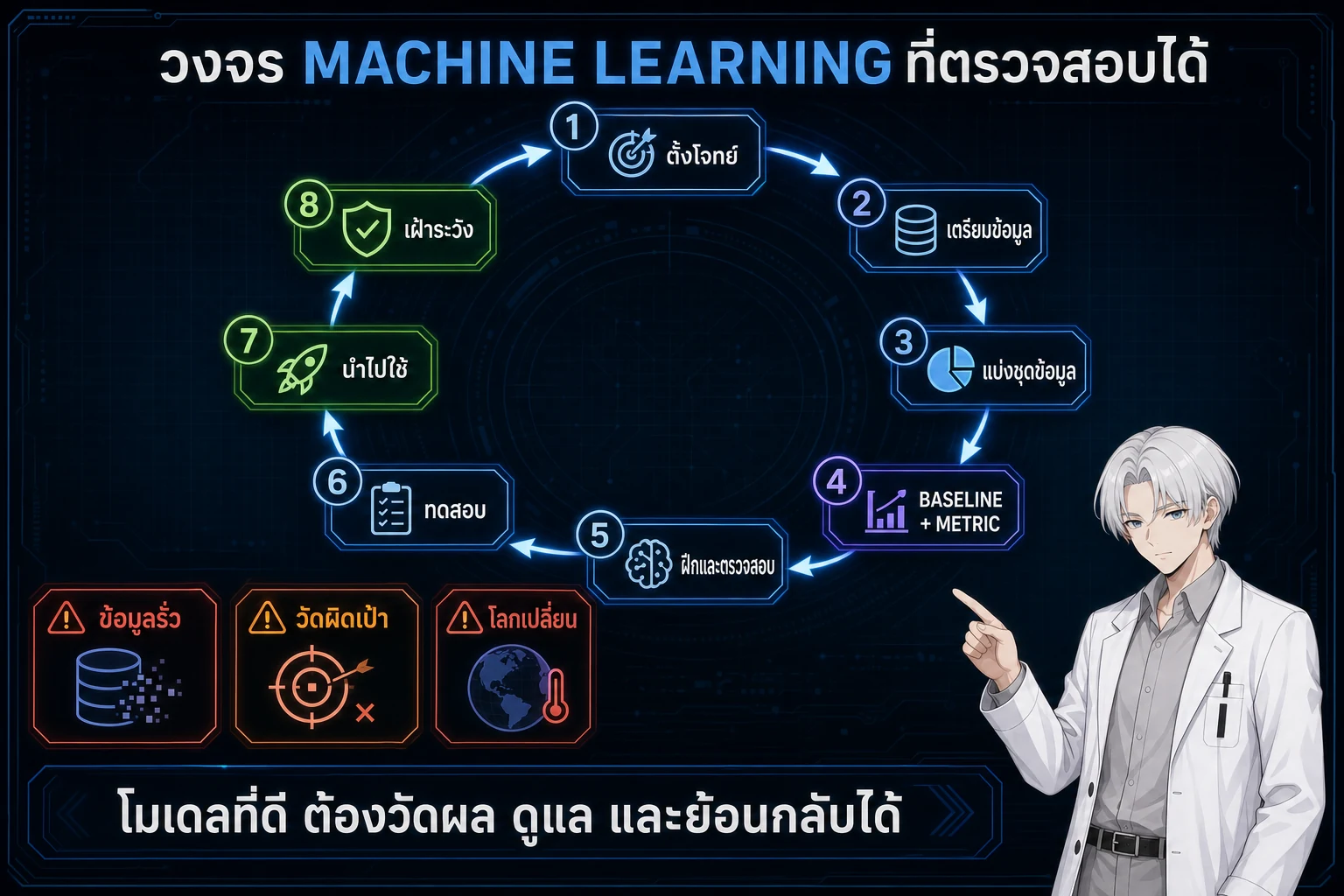 วงจร MACHINE LEARNING ที่ตรวจสอบได้

1 ตั้งโจทย์

2 เตรียมข้อมูล

3 แบ่งชุดข้อมูล

4 BASELINE + METRIC

5 ฝึกและตรวจสอบ

6 ทดสอบ

7 นำไปใช้

8 เฝ้าระวัง

ข้อมูลรั่ว

วัดผิดเป้า

โลกเปลี่ยน

โมเดลที่ดี ต้องวัดผล ดูแล และย้อนกลับได้